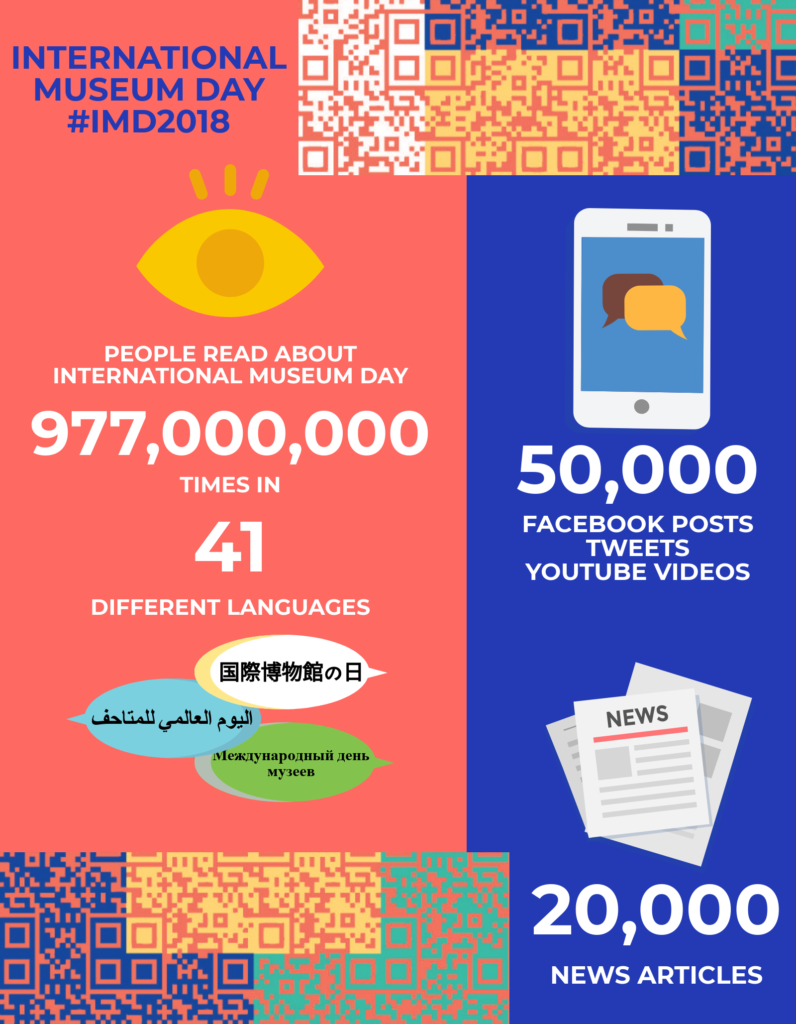 INTERNATIONAL MUSEUM DAY
#IMD2018

PEOPLE READ ABOUT INTERNATIONAL MUSEUM DAY

977,000,000

TIMES IN

41

DIFFERENT LANGUAGES

国際博物館の日

اليوم العالمي للمتاحف

Международный день музеев

50,000

FACEBOOK POSTS
TWEETS
YOUTUBE VIDEOS

NEWS

20,000

NEWS ARTICLES